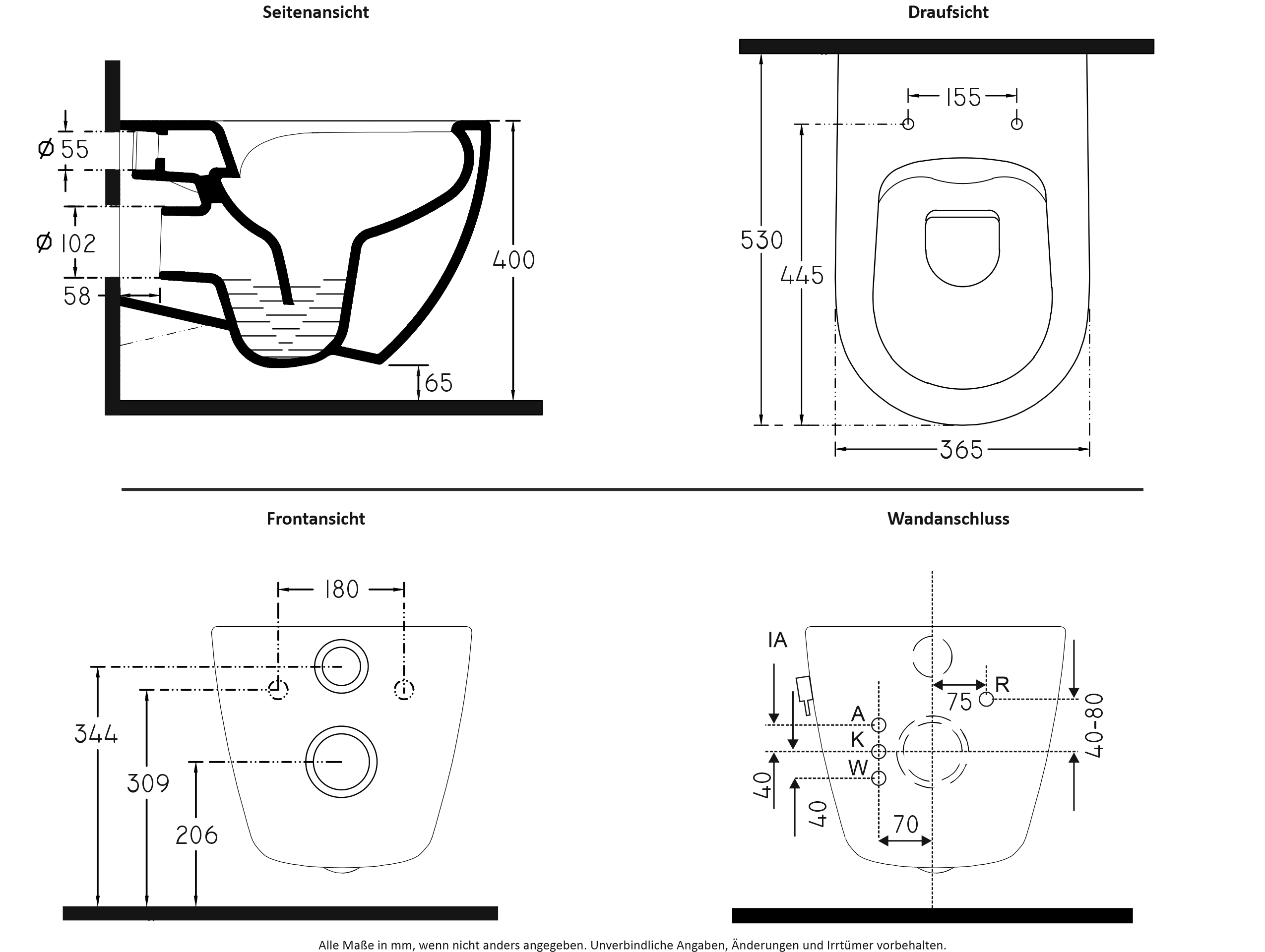 Seitenansicht

Ø 55

Ø 102

58

400

65

Draufsicht

155

530

445

365

Frontansicht

180

344

309

206

Wandanschluss

IA

R

75

A

K

W

40-80

40

40

70

Alle Maße in mm, wenn nicht anders angegeben. Unverbindliche Angaben, Änderungen und Irrtümer vorbehalten.